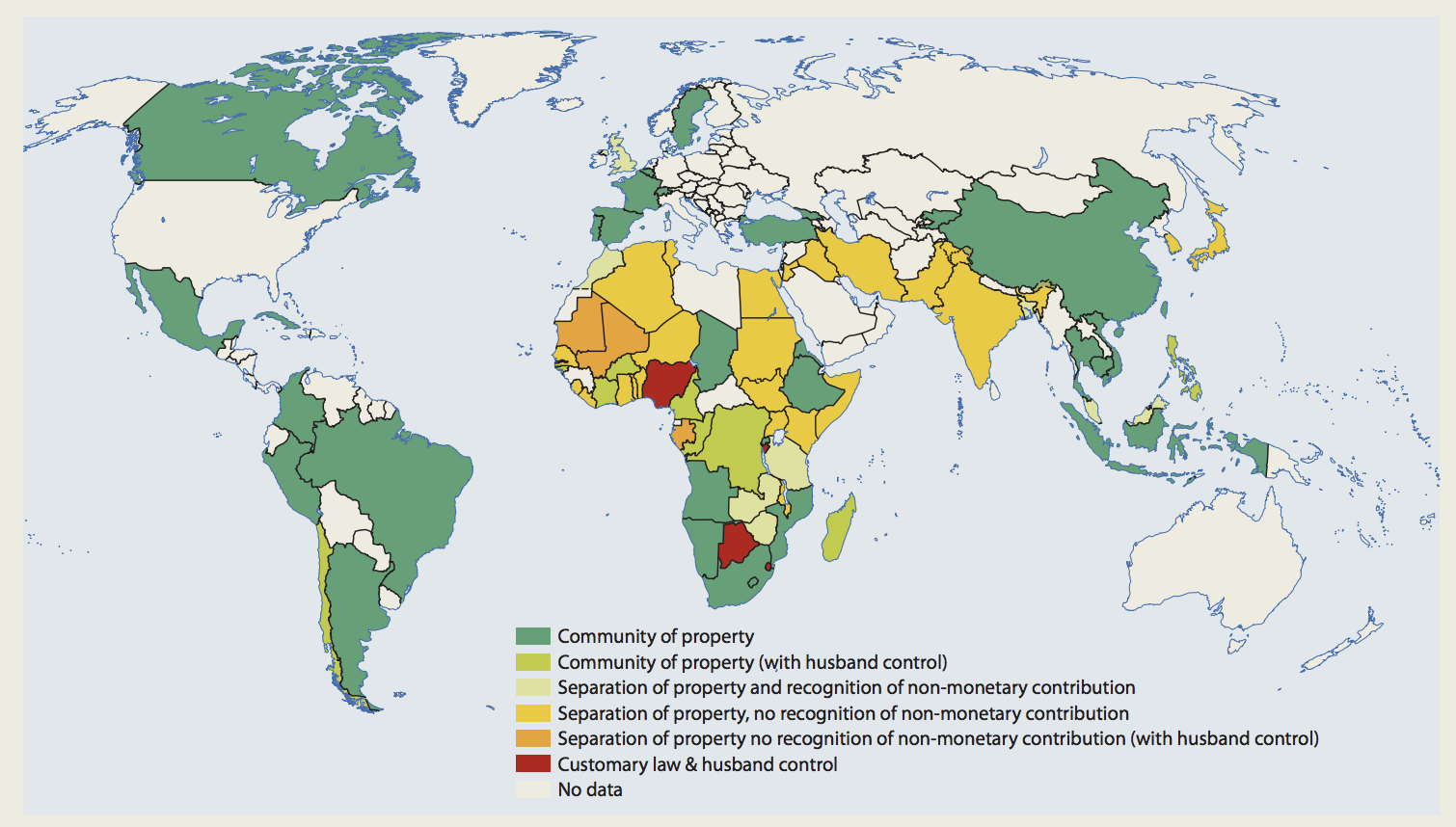 Community of property
Community of property (with husband control)
Separation of property and recognition of non-monetary contribution
Separation of property, no recognition of non-monetary contribution
Separation of property no recognition of non-monetary contribution (with husband control)
Customary law & husband control
No data