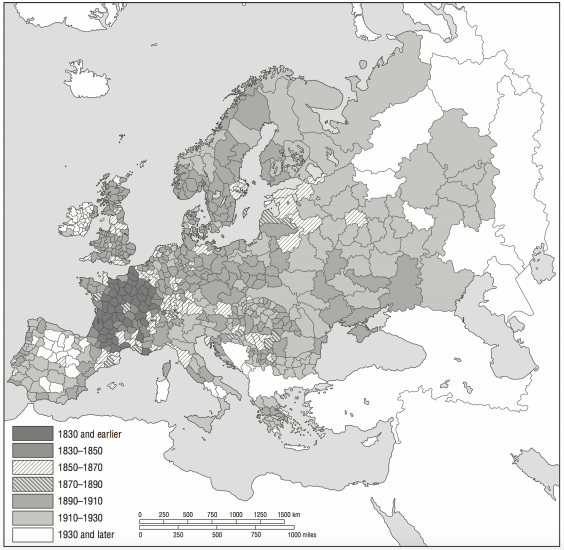 1830 and earlier
1830–1850
1850–1870
1870–1890
1890–1910
1910–1930
1930 and later

0 250 500 750 1000 1250 1500 km
0 250 500 750 1000 miles