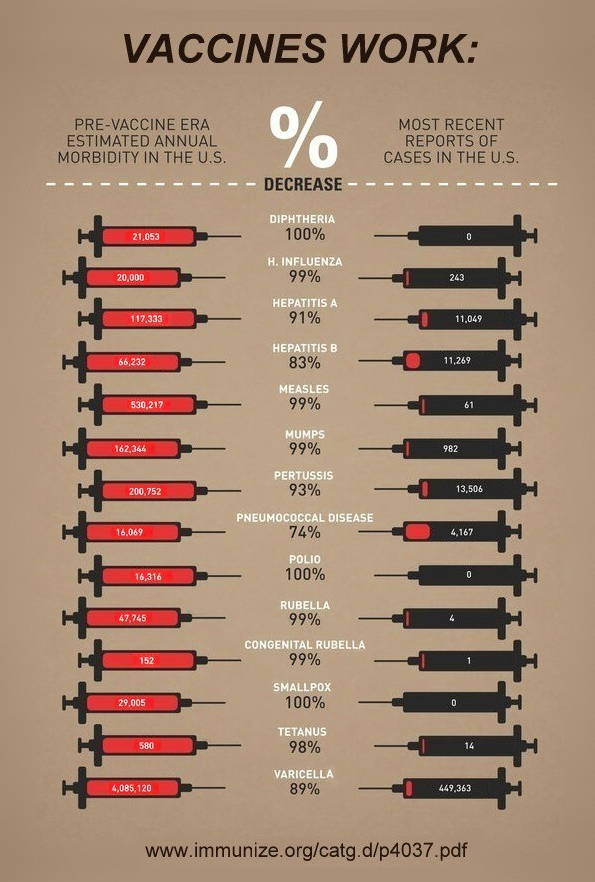 VACCINES WORK:

PRE-VACCINE ERA ESTIMATED ANNUAL MORBIDITY IN THE U.S.

%

DECREASE

MOST RECENT REPORTS OF CASES IN THE U.S.

21,053
DIPHTHERIA
100%
0

20,000
H. INFLUENZA
99%
243

117,333
HEPATITIS A
91%
11,049

66,232
HEPATITIS B
83%
11,269

530,217
MEASLES
99%
61

162,344
MUMPS
99%
982

200,752
PERTUSSIS
93%
13,506

16,069
PNEUMOCOCCAL DISEASE
74%
4,167

16,316
POLIO
100%
0

47,745
RUBELLA
99%
4

152
CONGENITAL RUBELLA
99%
1

29,005
SMALLPOX
100%
0

580
TETANUS
98%
14

4,085,120
VARICELLA
89%
449,363

www.immunize.org/catg.d/p4037.pdf