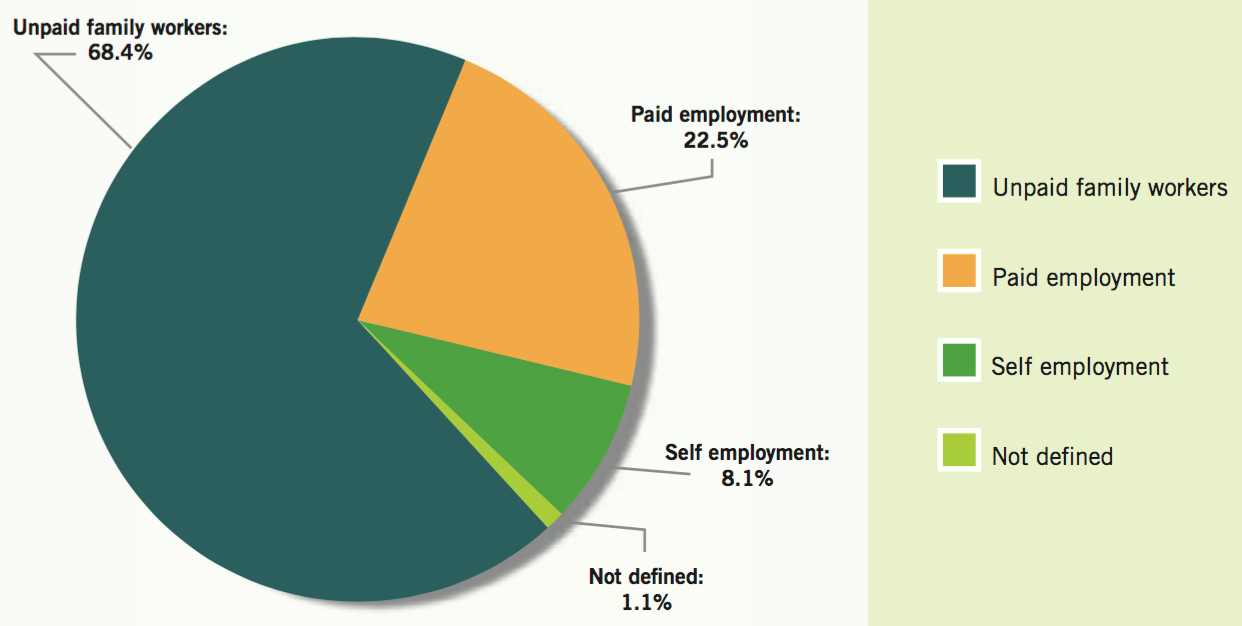 Unpaid family workers: 68.4%

Paid employment: 22.5%

Self employment: 8.1%

Not defined: 1.1%

Unpaid family workers

Paid employment

Self employment

Not defined