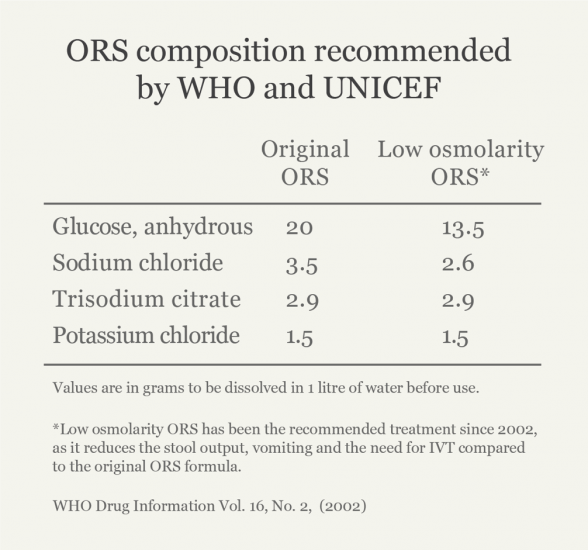 ORS composition recommended by WHO and UNICEF

| | Original ORS | Low osmolarity ORS* |
|---|---|---|
| Glucose, anhydrous | 20 | 13.5 |
| Sodium chloride | 3.5 | 2.6 |
| Trisodium citrate | 2.9 | 2.9 |
| Potassium chloride | 1.5 | 1.5 |

Values are in grams to be dissolved in 1 litre of water before use.

*Low osmolarity ORS has been the recommended treatment since 2002, as it reduces the stool output, vomiting and the need for IVT compared to the original ORS formula.

WHO Drug Information Vol. 16, No. 2, (2002)