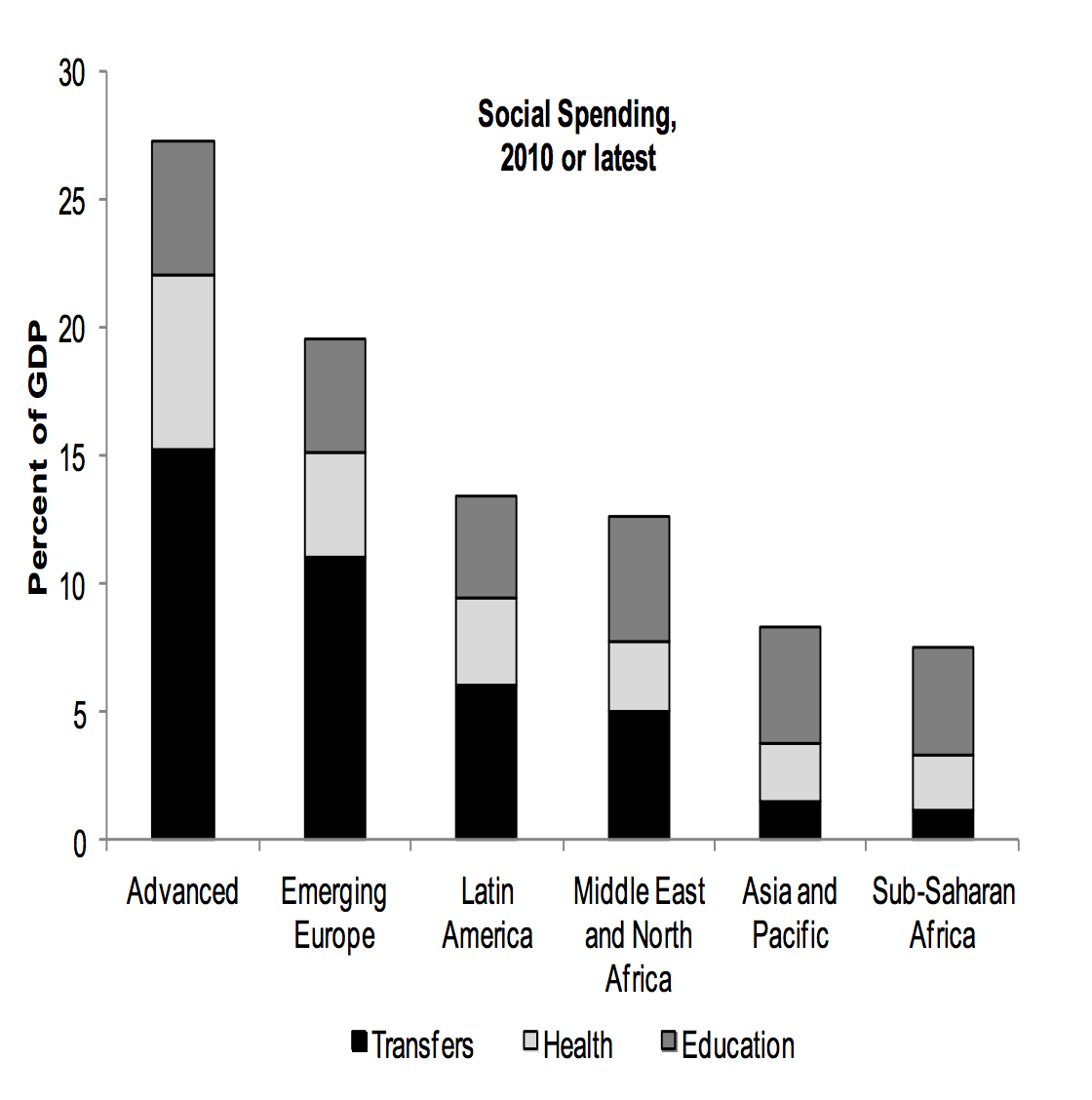 Social Spending, 2010 or latest

Percent of GDP

30
25
20
15
10
5
0

Advanced
Emerging Europe
Latin America
Middle East and North Africa
Asia and Pacific
Sub-Saharan Africa

Transfers
Health
Education